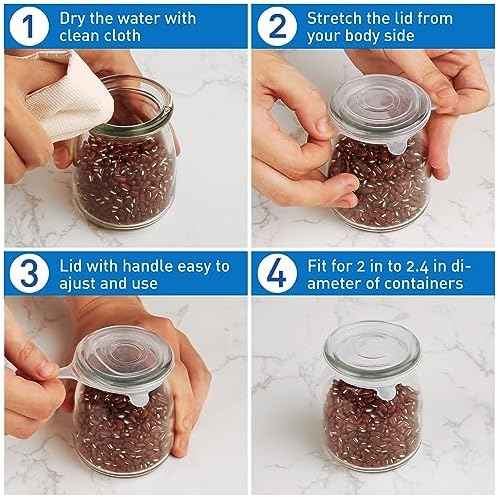 1 Dry the water with clean cloth

2 Stretch the lid from your body side

3 Lid with handle easy to ajust and use

4 Fit for 2 in to 2.4 in diameter of containers