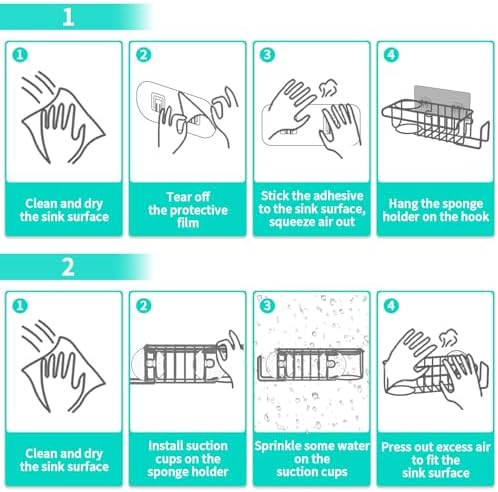 1

1

Clean and dry the sink surface

2

Tear off the protective film

3

Stick the adhesive to the sink surface, squeeze air out

4

Hang the sponge holder on the hook

2

1

Clean and dry the sink surface

2

Install suction cups on the sponge holder

3

Sprinkle some water on the suction cups

4

Press out excess air to fit the sink surface