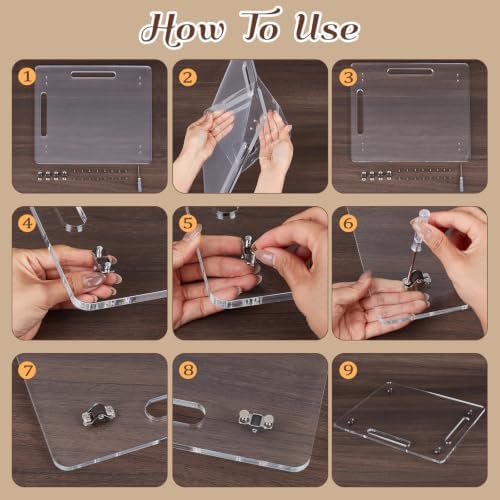 How To Use

1

2

3

4

5

6

7

8

9