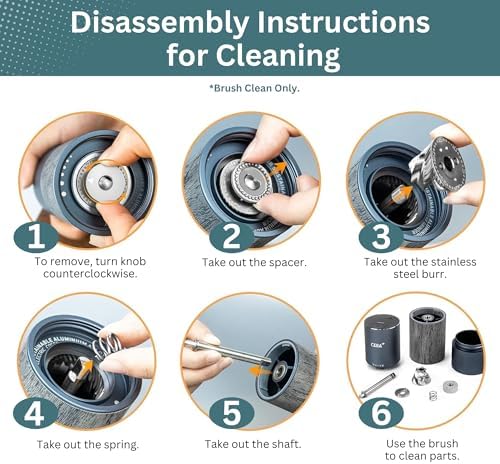 Disassembly Instructions for Cleaning

*Brush Clean Only.

1
To remove, turn knob counterclockwise.

2
Take out the spacer.

3
Take out the stainless steel burr.

4
Take out the spring.

5
Take out the shaft.

6
Use the brush to clean parts.