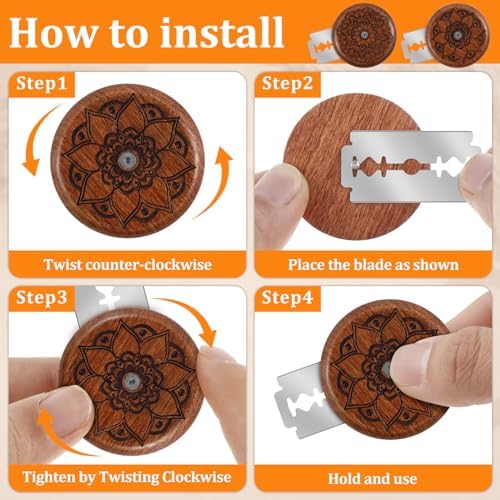 How to install

Step1

Twist counter-clockwise

Step2

Place the blade as shown

Step3

Tighten by Twisting Clockwise

Step4

Hold and use