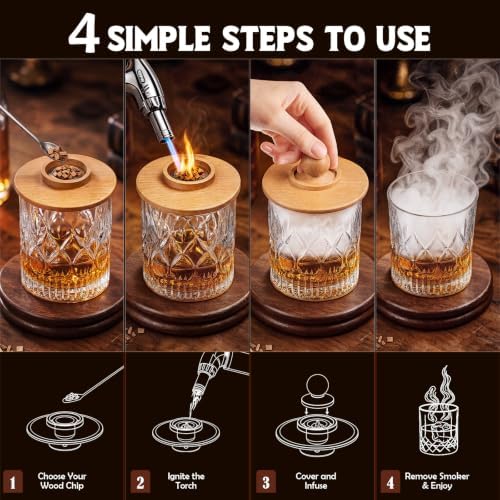 4 SIMPLE STEPS TO USE

1 Choose Your Wood Chip

2 Ignite the Torch

3 Cover and Infuse

4 Remove Smoker & Enjoy