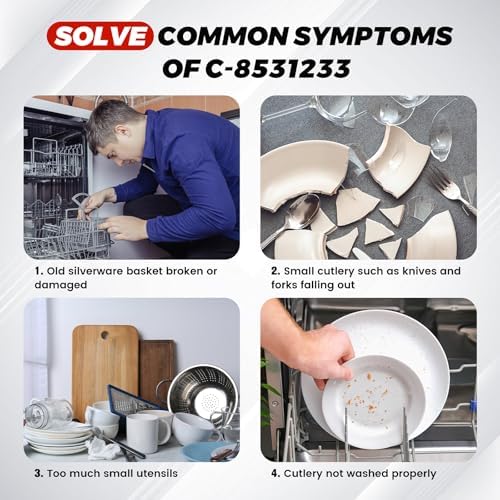 SOLVE COMMON SYMPTOMS OF C-8531233

1. Old silverware basket broken or damaged

2. Small cutlery such as knives and forks falling out

3. Too much small utensils

4. Cutlery not washed properly