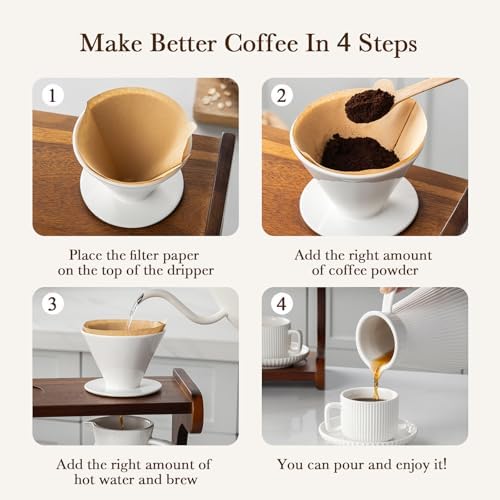 Make Better Coffee In 4 Steps

1

Place the filter paper on the top of the dripper

2

Add the right amount of coffee powder

3

Add the right amount of hot water and brew

4

You can pour and enjoy it!