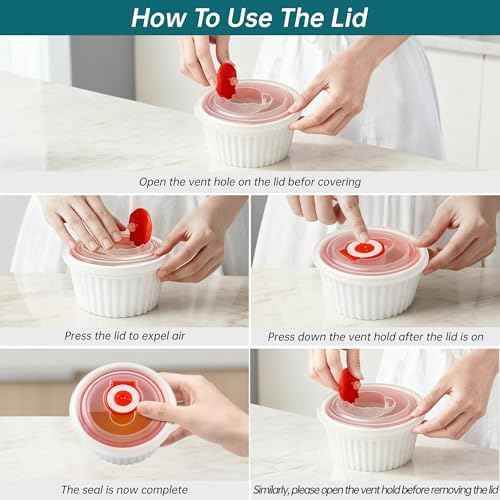 How To Use The Lid

Open the vent hole on the lid befor covering

Press the lid to expel air

Press down the vent hold after the lid is on

The seal is now complete

Similarly, please open the vent hold before removing the lid