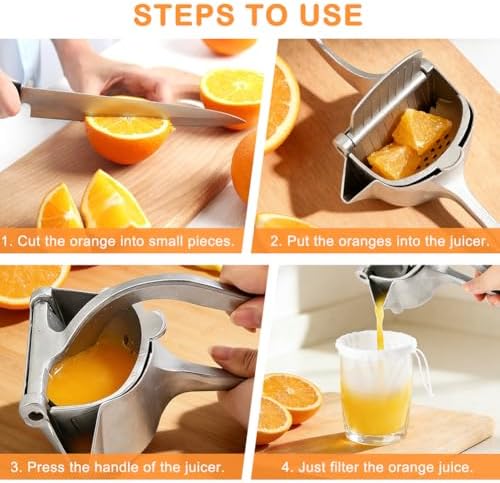 STEPS TO USE

1. Cut the orange into small pieces.

2. Put the oranges into the juicer.

3. Press the handle of the juicer.

4. Just filter the orange juice.