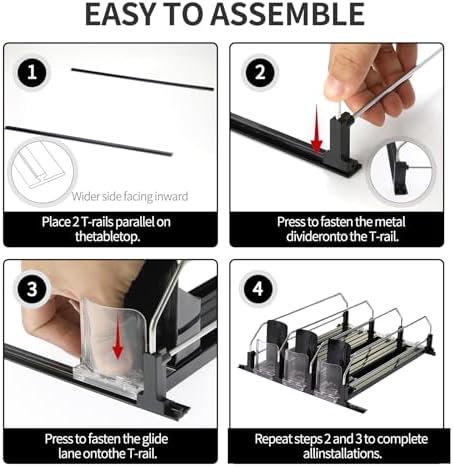 EASY TO ASSEMBLE

1

Wider side facing inward

Place 2 T-rails parallel on thetabletop.

2

Press to fasten the metal divideronto the T-rail.

3

Press to fasten the glide lane ontothe T-rail.

4

Repeat steps 2 and 3 to complete allinstallations.