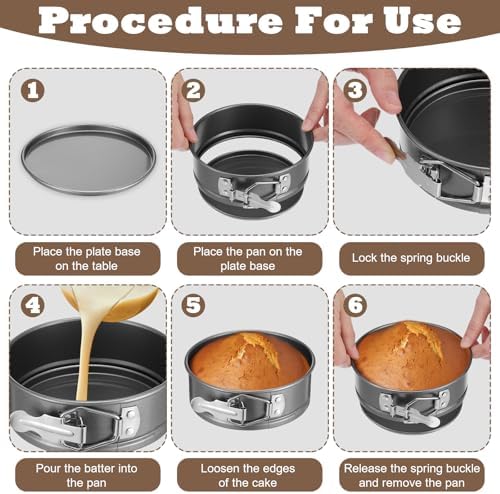 Procedure For Use

1

Place the plate base on the table

2

Place the pan on the plate base

3

Lock the spring buckle

4

Pour the batter into the pan

5

Loosen the edges of the cake

6

Release the spring buckle and remove the pan