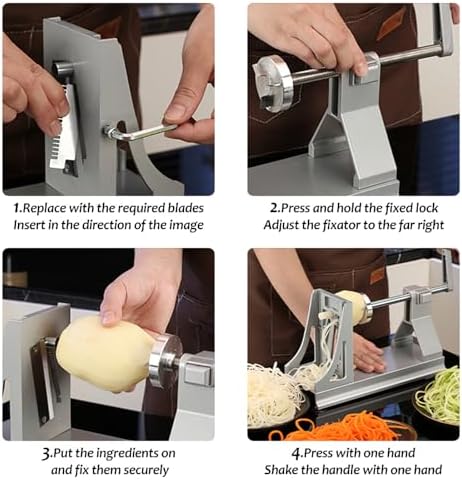 1.Replace with the required blades
Insert in the direction of the image

2.Press and hold the fixed lock
Adjust the fixator to the far right

3.Put the ingredients on
and fix them securely

4.Press with one hand
Shake the handle with one hand