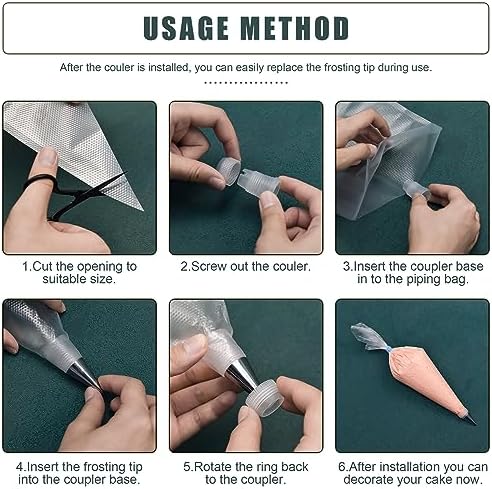 USAGE METHOD

After the couler is installed, you can easily replace the frosting tip during use.

1.Cut the opening to suitable size.

2.Screw out the couler.

3.Insert the coupler base in to the piping bag.

4.Insert the frosting tip into the coupler base.

5.Rotate the ring back to the coupler.

6.After installation you can decorate your cake now.