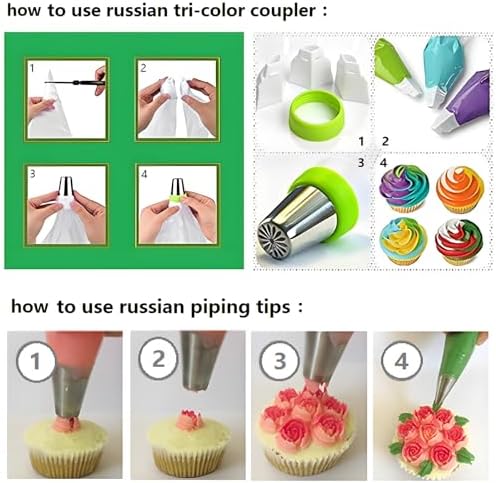 how to use russian tri-color coupler :

1

2

3

4

1 2
3 4

how to use russian piping tips :

1

2

3

4