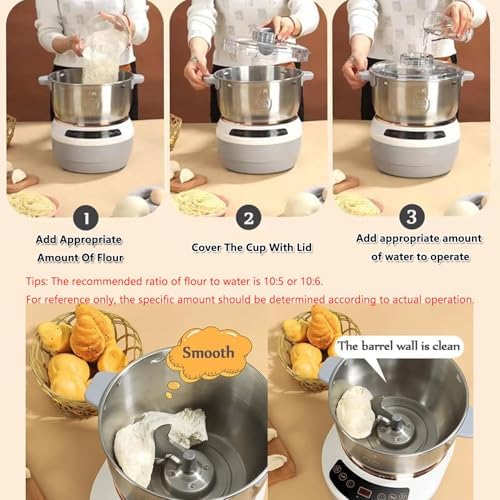 1
Add Appropriate Amount Of Flour

2
Cover The Cup With Lid

3
Add appropriate amount of water to operate

Tips: The recommended ratio of flour to water is 10:5 or 10:6.
For reference only, the specific amount should be determined according to actual operation.

Smooth

The barrel wall is clean