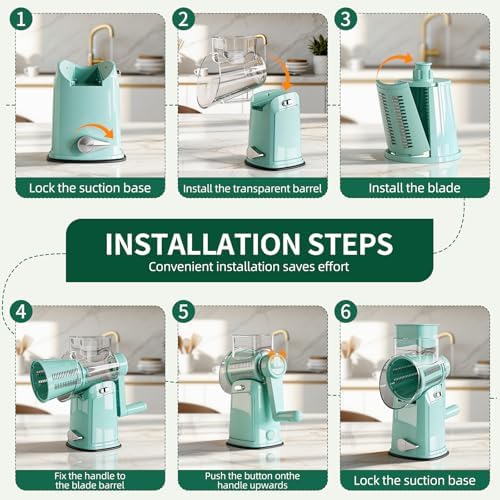 1
Lock the suction base

2
Install the transparent barrel

3
Install the blade

INSTALLATION STEPS
Convenient installation saves effort

4
Fix the handle to the blade barrel

5
Push the button onthe handle upwards

6
Lock the suction base