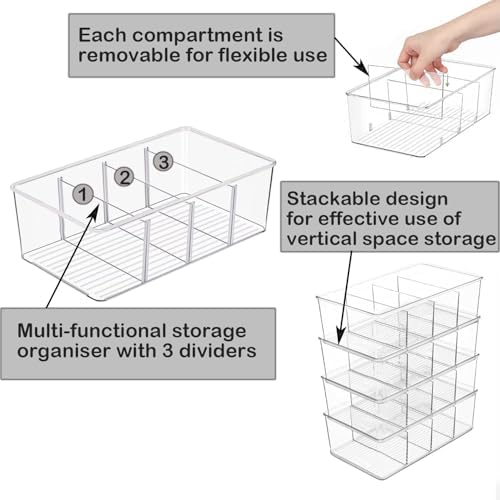 Each compartment is removable for flexible use

1

2

3

Stackable design for effective use of vertical space storage

Multi-functional storage organiser with 3 dividers