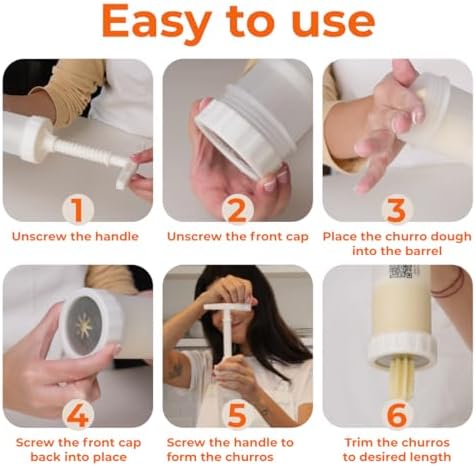 Easy to use

1
Unscrew the handle

2
Unscrew the front cap

3
Place the churro dough into the barrel

4
Screw the front cap back into place

5
Screw the handle to form the churros

6
Trim the churros to desired length