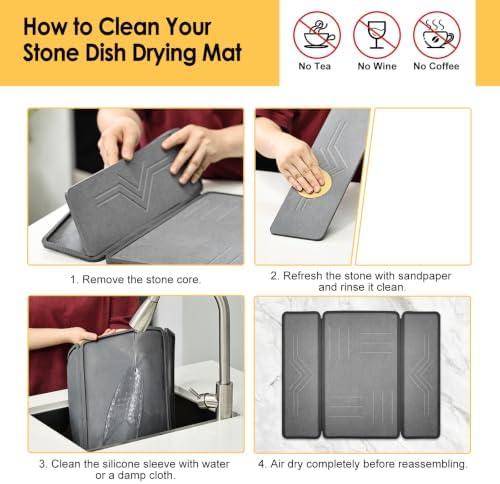 How to Clean Your Stone Dish Drying Mat

No Tea

No Wine

No Coffee

1. Remove the stone core.

2. Refresh the stone with sandpaper and rinse it clean.

3. Clean the silicone sleeve with water or a damp cloth.

4. Air dry completely before reassembling.