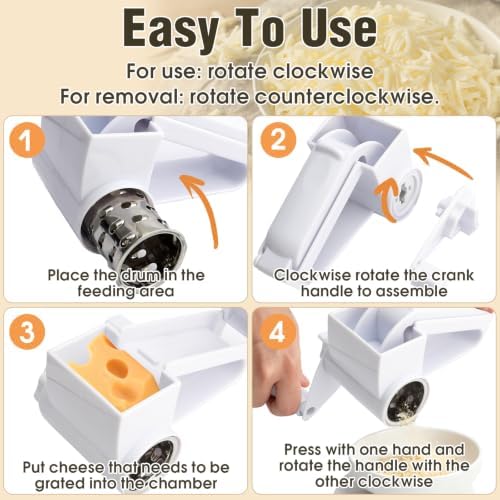 Easy To Use

For use: rotate clockwise
For removal: rotate counterclockwise.

1

Place the drum in the feeding area

2

Clockwise rotate the crank handle to assemble

3

Put cheese that needs to be grated into the chamber

4

Press with one hand and rotate the handle with the other clockwise