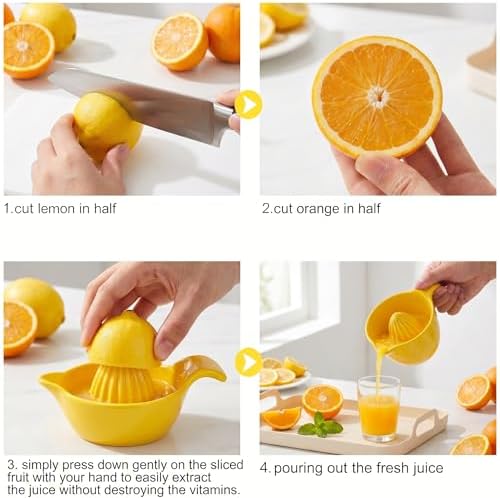 1.cut lemon in half

2.cut orange in half

3. simply press down gently on the sliced fruit with your hand to easily extract the juice without destroying the vitamins.

4. pouring out the fresh juice