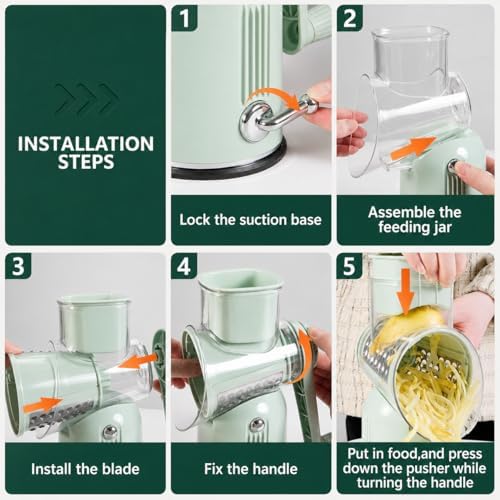 INSTALLATION STEPS

1
Lock the suction base

2
Assemble the feeding jar

3
Install the blade

4
Fix the handle

5
Put in food,and press down the pusher while turning the handle