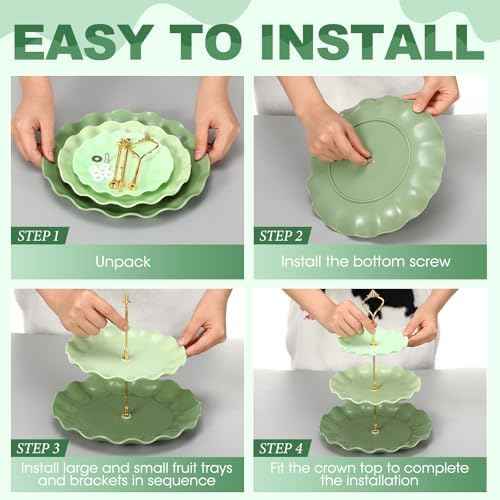 EASY TO INSTALL

STEP 1
Unpack

STEP 2
Install the bottom screw

STEP 3
Install large and small fruit trays and brackets in sequence

STEP 4
Fit the crown top to complete the installation