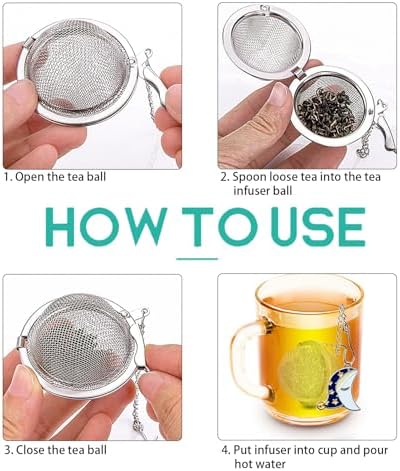 1. Open the tea ball

2. Spoon loose tea into the tea infuser ball

HOW TO USE

3. Close the tea ball

4. Put infuser into cup and pour hot water