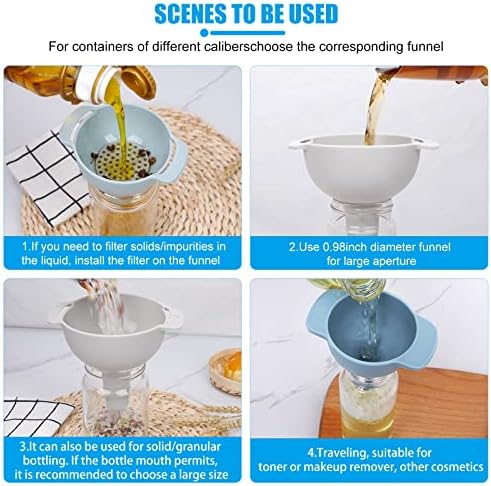 SCENES TO BE USED

For containers of different caliberschoose the corresponding funnel

1.If you need to filter solids/impurities in the liquid, install the filter on the funnel

2.Use 0.98inch diameter funnel for large aperture

3.It can also be used for solid/granular bottling. If the bottle mouth permits, it is recommended to choose a large size

4.Traveling, suitable for toner or makeup remover, other cosmetics