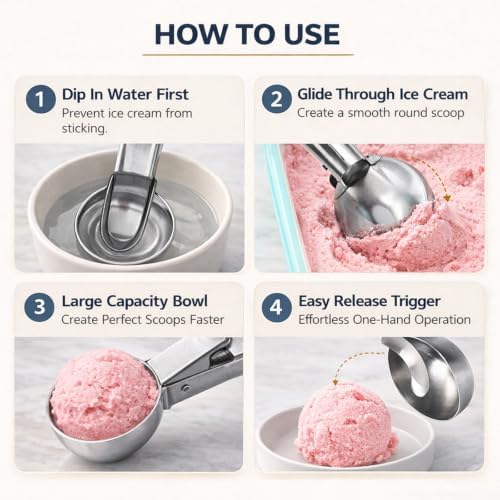 HOW TO USE

1 Dip In Water First
Prevent ice cream from sticking.

2 Glide Through Ice Cream
Create a smooth round scoop

3 Large Capacity Bowl
Create Perfect Scoops Faster

4 Easy Release Trigger
Effortless One-Hand Operation