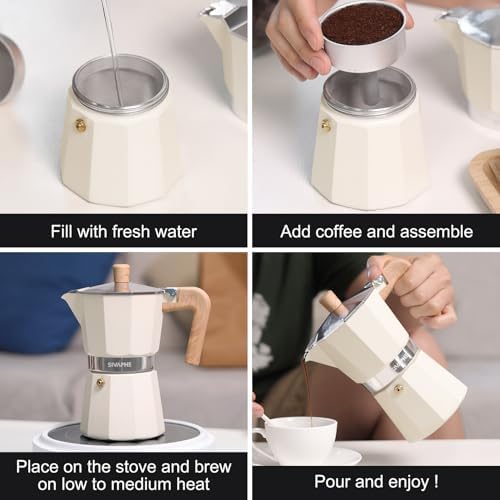 Fill with fresh water

Add coffee and assemble

SIVAPHE

Place on the stove and brew on low to medium heat

Pour and enjoy !