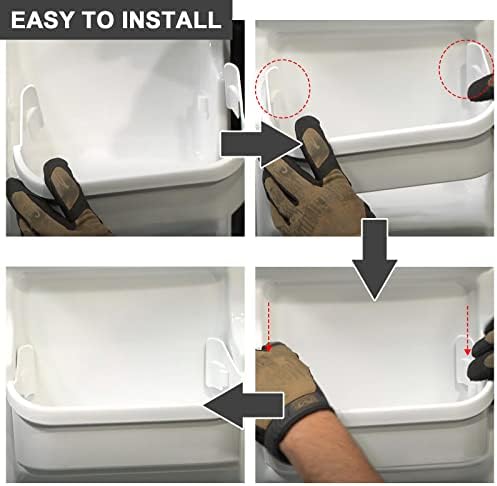 EASY TO INSTALL