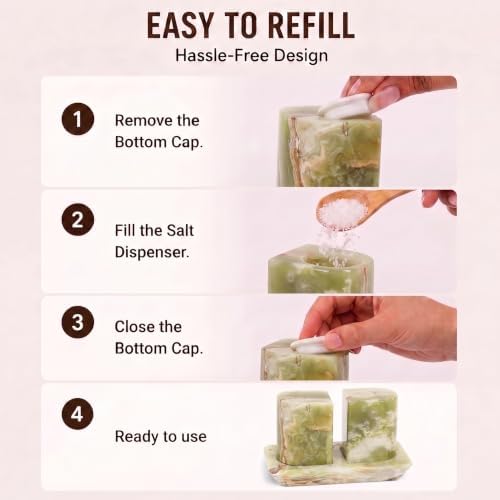 EASY TO REFILL
Hassle-Free Design

1
Remove the Bottom Cap.

2
Fill the Salt Dispenser.

3
Close the Bottom Cap.

4
Ready to use