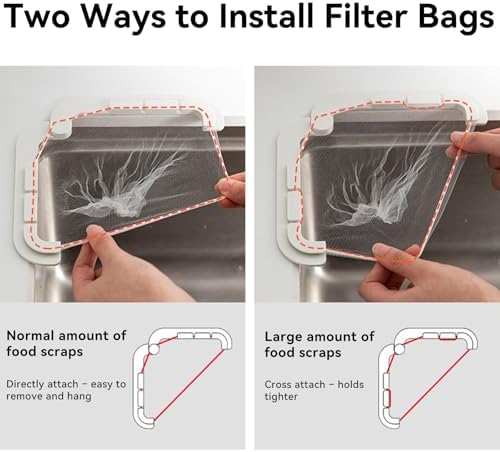 Two Ways to Install Filter Bags

Normal amount of food scraps

Directly attach – easy to remove and hang

Large amount of food scraps

Cross attach – holds tighter