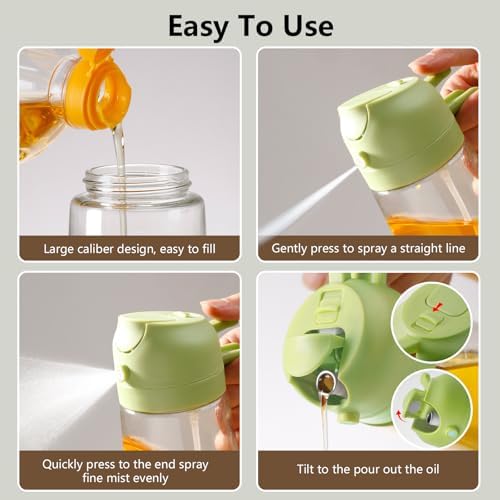 Easy To Use

Large caliber design, easy to fill

Gently press to spray a straight line

Quickly press to the end spray fine mist evenly

Tilt to the pour out the oil