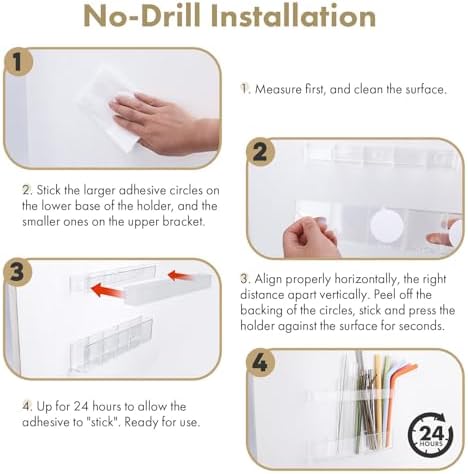 No-Drill Installation

1

1. Measure first, and clean the surface.

2

2. Stick the larger adhesive circles on the lower base of the holder, and the smaller ones on the upper bracket.

3

3. Align properly horizontally, the right distance apart vertically. Peel off the backing of the circles, stick and press the holder against the surface for seconds.

4

4. Up for 24 hours to allow the adhesive to "stick". Ready for use.

24 HOURS