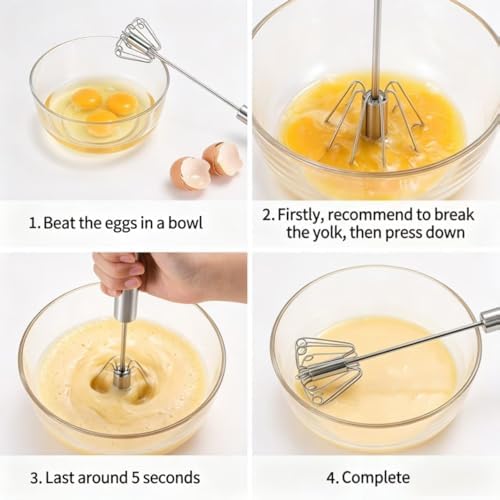 1. Beat the eggs in a bowl

2. Firstly, recommend to break the yolk, then press down

3. Last around 5 seconds

4. Complete