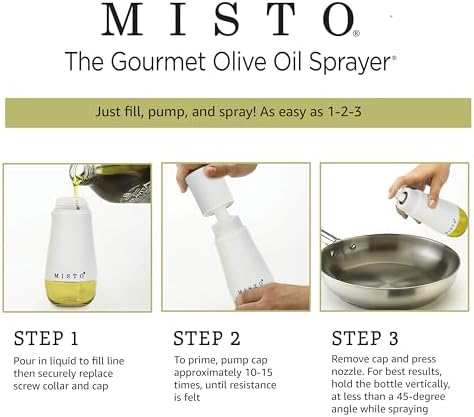 MISTO®
The Gourmet Olive Oil Sprayer®

Just fill, pump, and spray! As easy as 1-2-3

MISTO®

MISTO

STEP 1
Pour in liquid to fill line then securely replace screw collar and cap

STEP 2
To prime, pump cap approximately 10-15 times, until resistance is felt

STEP 3
Remove cap and press nozzle. For best results, hold the bottle vertically, at less than a 45-degree angle while spraying