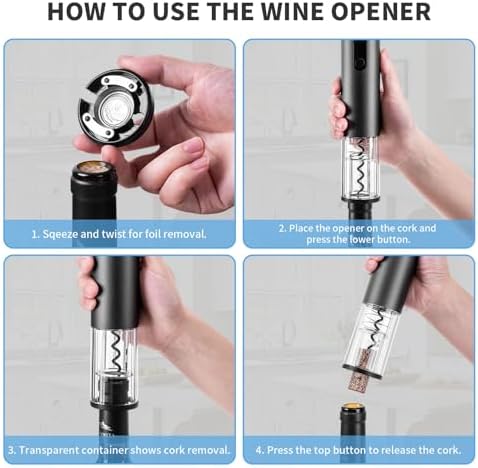 HOW TO USE THE WINE OPENER

1. Sqeeze and twist for foil removal.

2. Place the opener on the cork and press the lower button.

3. Transparent container shows cork removal.

4. Press the top button to release the cork.