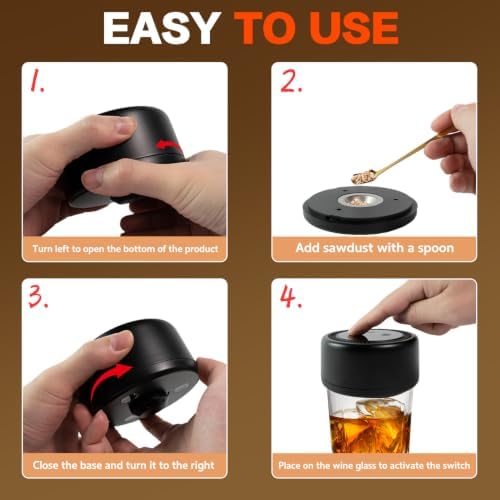 EASY TO USE

1.

Turn left to open the bottom of the product

2.

Add sawdust with a spoon

3.

Close the base and turn it to the right

4.

Place on the wine glass to activate the switch