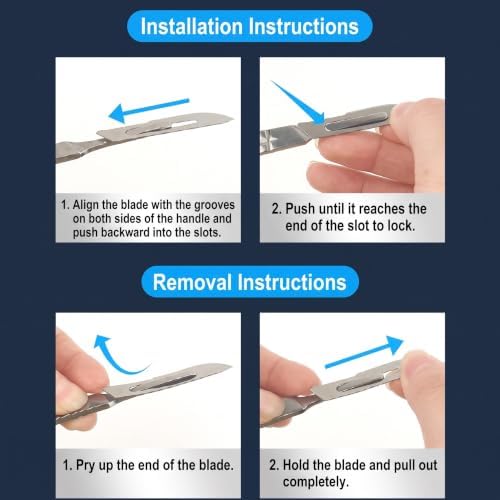 Installation Instructions

1. Align the blade with the grooves on both sides of the handle and push backward into the slots.

2. Push until it reaches the end of the slot to lock.

Removal Instructions

1. Pry up the end of the blade.

2. Hold the blade and pull out completely.