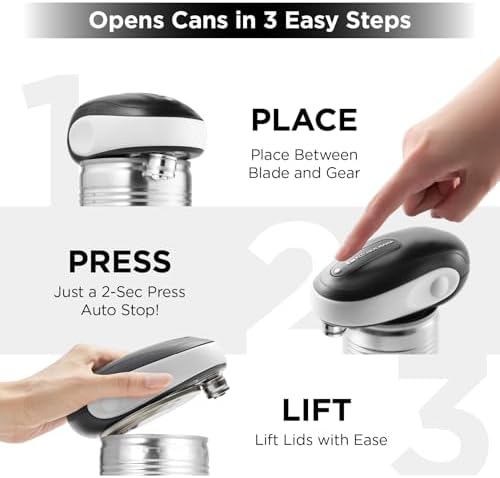 Opens Cans in 3 Easy Steps

1

PLACE

Place Between Blade and Gear

2

PRESS

Just a 2-Sec Press Auto Stop!

3

LIFT

Lift Lids with Ease