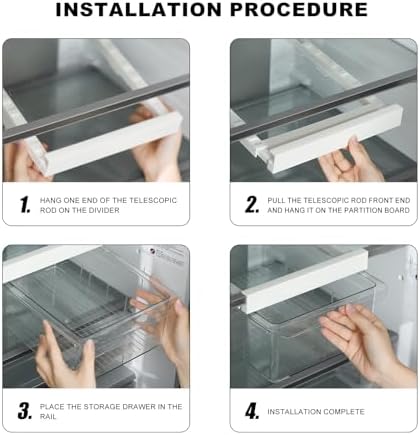 INSTALLATION PROCEDURE

1. HANG ONE END OF THE TELESCOPIC ROD ON THE DIVIDER

2. PULL THE TELESCOPIC ROD FRONT END AND HANG IT ON THE PARTITION BOARD

3. PLACE THE STORAGE DRAWER IN THE RAIL

4. INSTALLATION COMPLETE