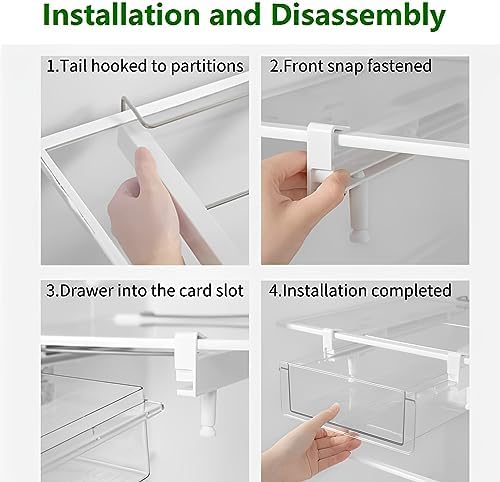 Installation and Disassembly

1.Tail hooked to partitions

2.Front snap fastened

3.Drawer into the card slot

4.Installation completed