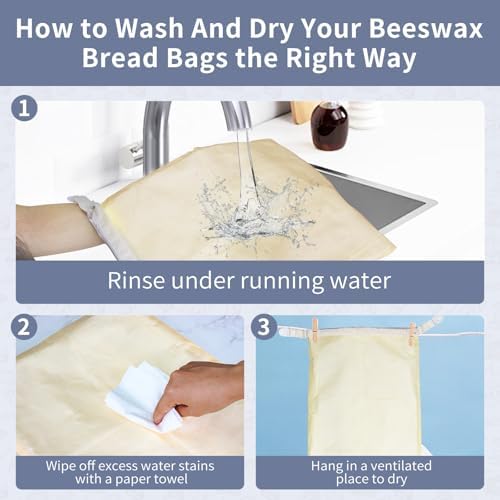 How to Wash And Dry Your Beeswax Bread Bags the Right Way

1

Rinse under running water

2

Wipe off excess water stains with a paper towel

3

Hang in a ventilated place to dry