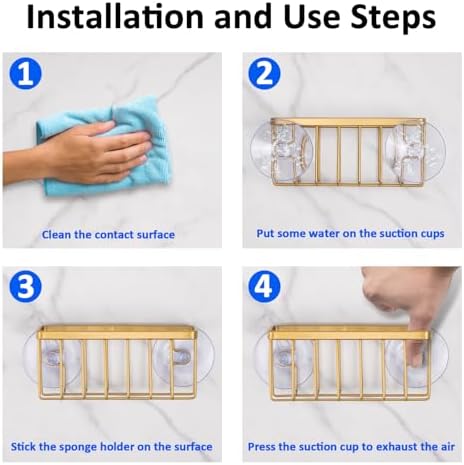 Installation and Use Steps

1

Clean the contact surface

2

Put some water on the suction cups

3

Stick the sponge holder on the surface

4

Press the suction cup to exhaust the air