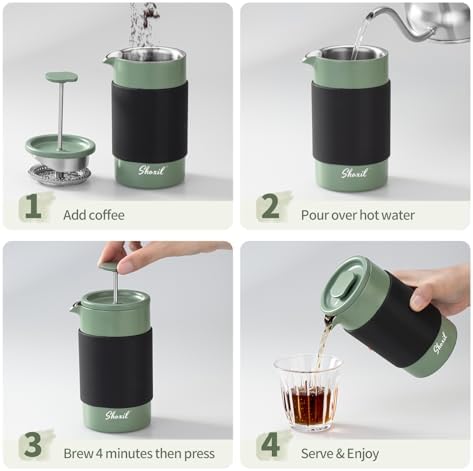 Shoxil

1 Add coffee

Shoxil

2 Pour over hot water

Shoxil

3 Brew 4 minutes then press

Shoxil

4 Serve & Enjoy