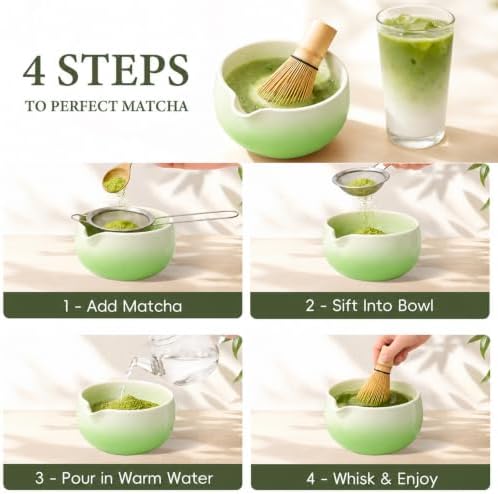 4 STEPS
TO PERFECT MATCHA

1 - Add Matcha

2 - Sift Into Bowl

3 - Pour in Warm Water

4 - Whisk & Enjoy