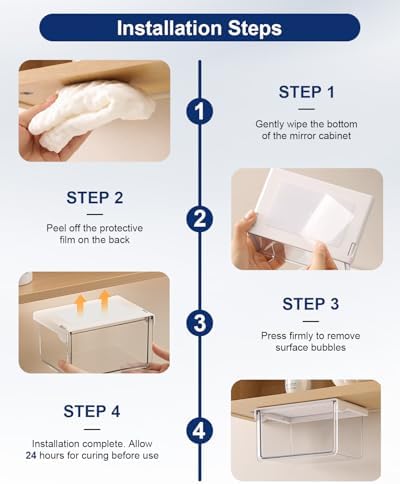 Installation Steps

1

STEP 1

Gently wipe the bottom of the mirror cabinet

STEP 2

Peel off the protective film on the back

2

3

STEP 3

Press firmly to remove surface bubbles

STEP 4

Installation complete. Allow 24 hours for curing before use

4