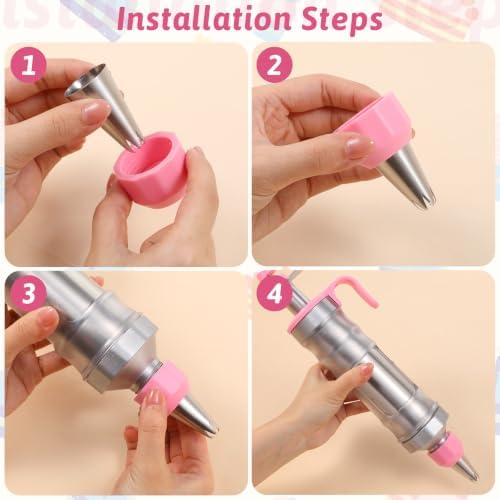 Installation Steps

1

2

3

4