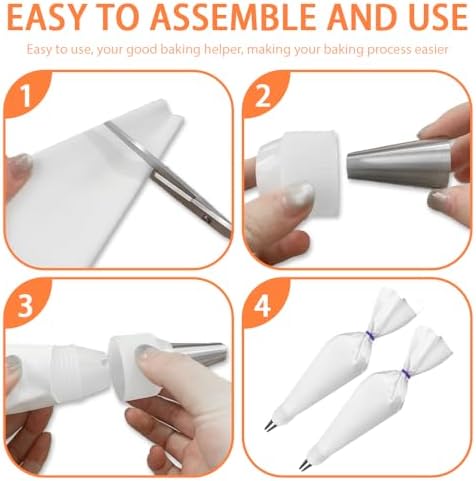 EASY TO ASSEMBLE AND USE

Easy to use, your good baking helper, making your baking process easier

1

2

3

4