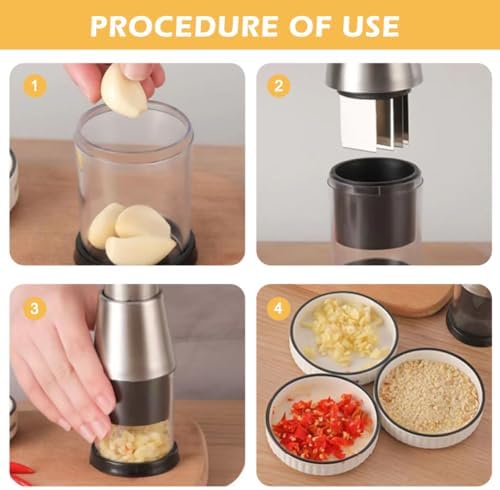 PROCEDURE OF USE

1

2

3

4