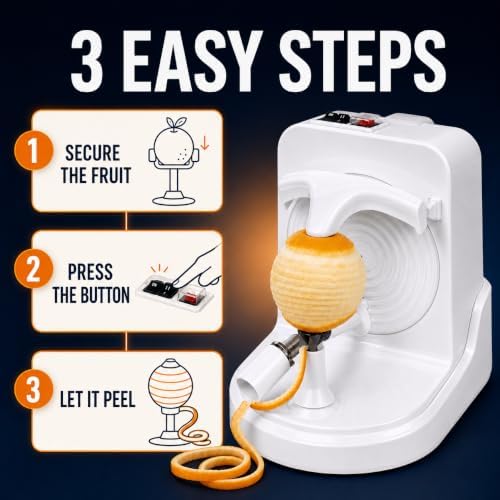 3 EASY STEPS

1 SECURE THE FRUIT

2 PRESS THE BUTTON

3 LET IT PEEL